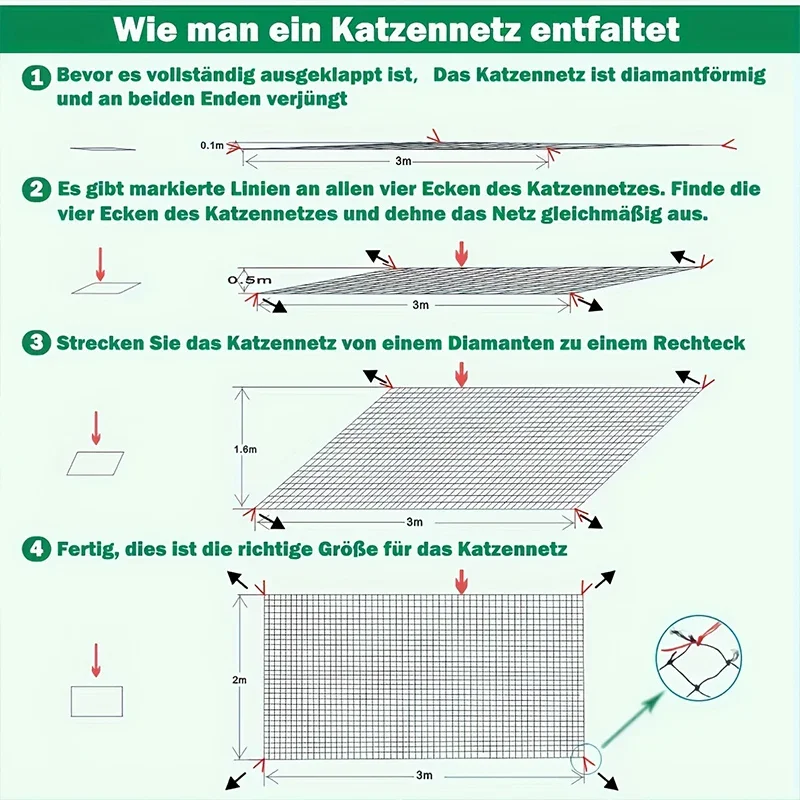 Wie man ein Katzennetz entfaltet

1 Bevor es vollständig ausgeklappt ist, Das Katzennetz ist diamantförmig und an beiden Enden verjüngt

0.1m
3m

2 Es gibt markierte Linien an allen vier Ecken des Katzennetzes. Finde die vier Ecken des Katzennetzes und dehne das Netz gleichmäßig aus.

0.5m
3m

3 Strecken Sie das Katzennetz von einem Diamanten zu einem Rechteck

1.6m
3m

4 Fertig, dies ist die richtige Größe für das Katzennetz

2m
3m