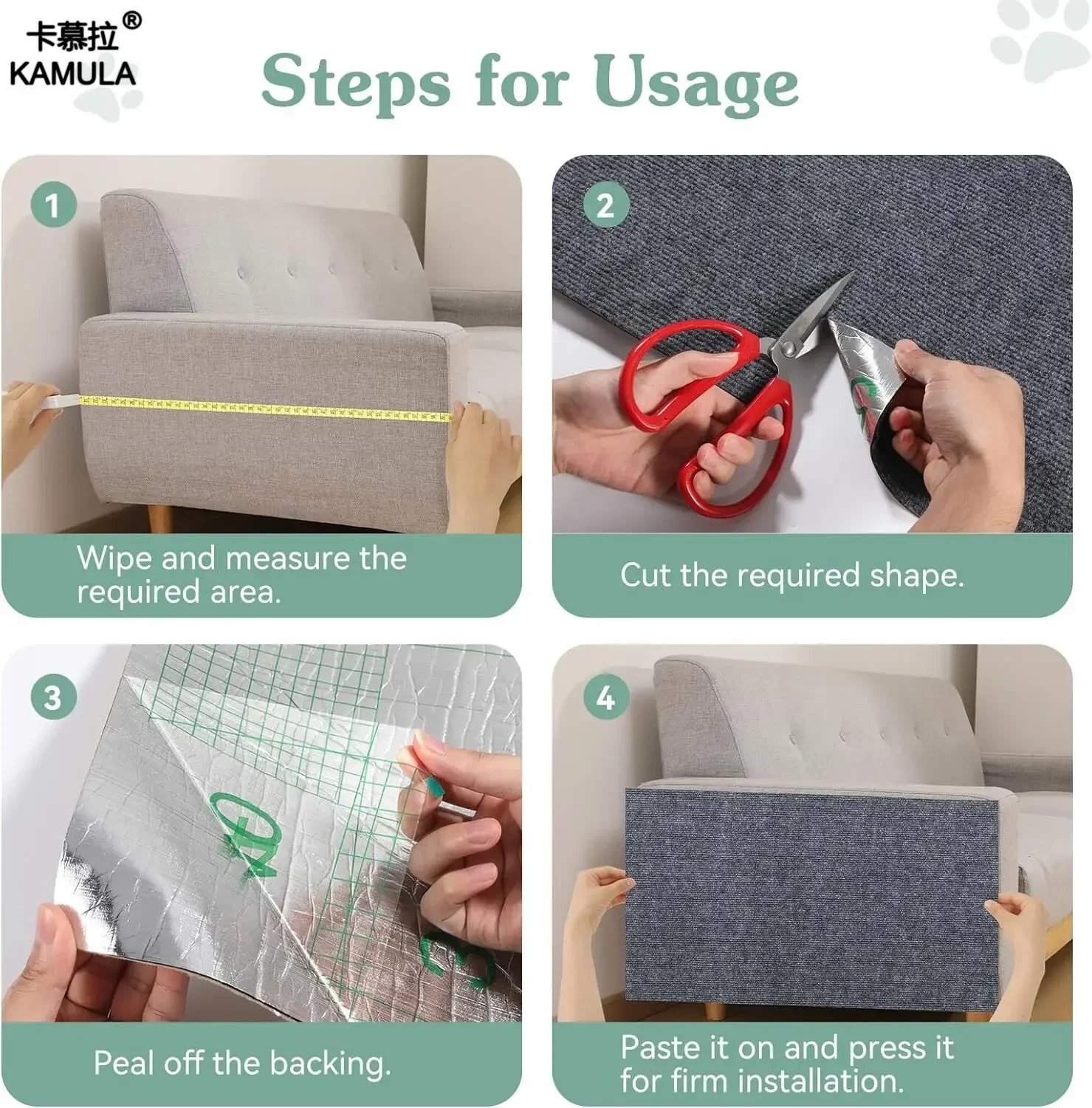 卡慕拉®
KAMULA

Steps for Usage

1
Wipe and measure the required area.

2
Cut the required shape.

3
Peal off the backing.

4
Paste it on and press it for firm installation.